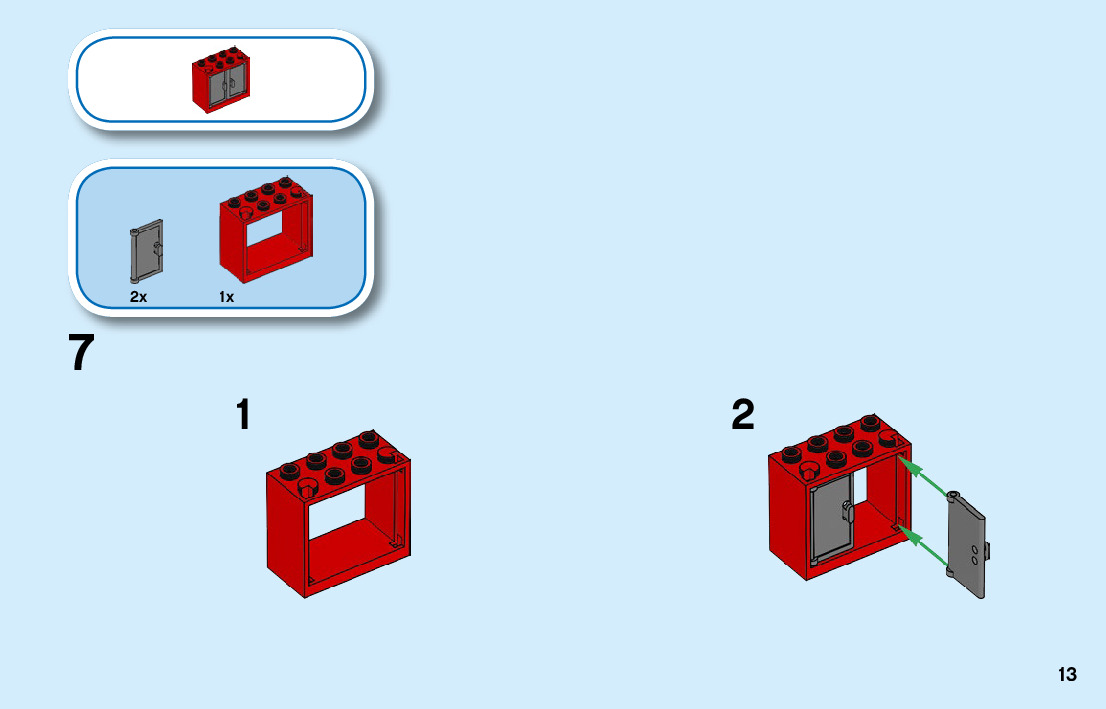 2x
1x

7

1

2

13