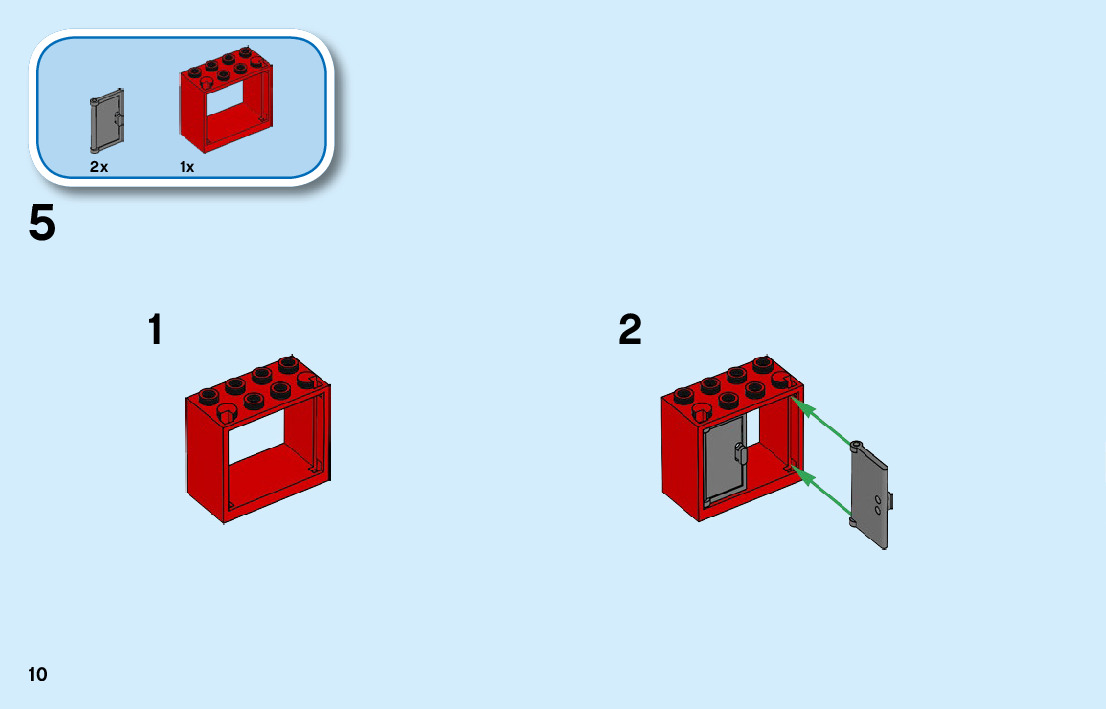 2x
1x

5

1

2

10