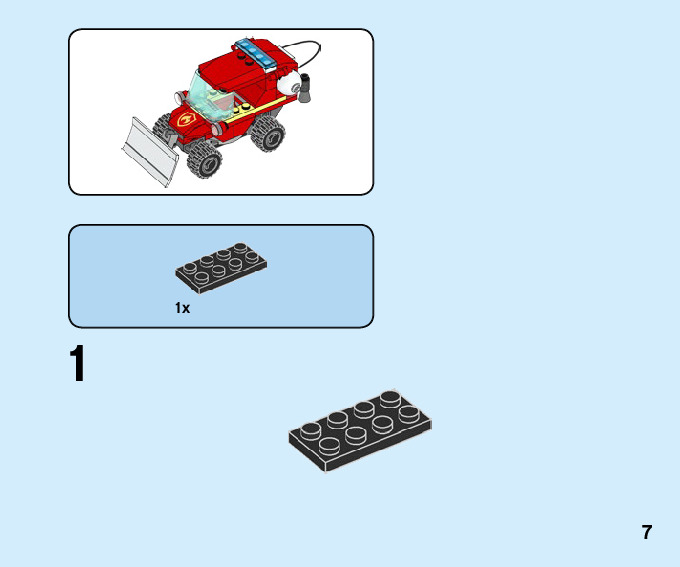 1x

1

7