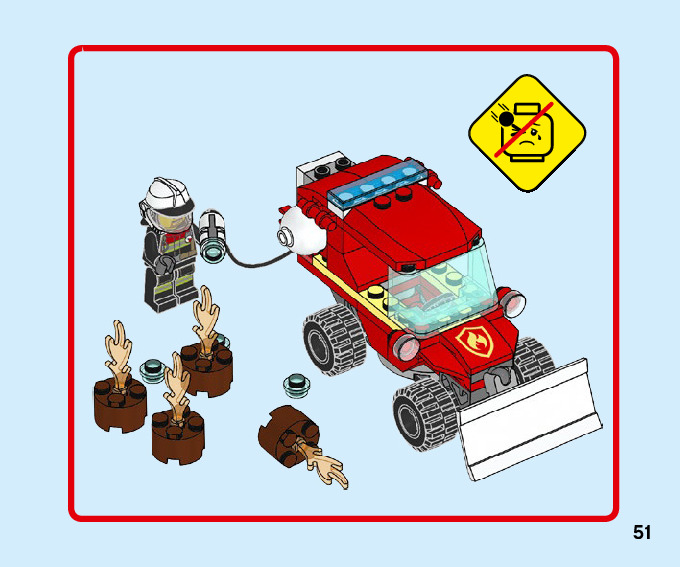 51