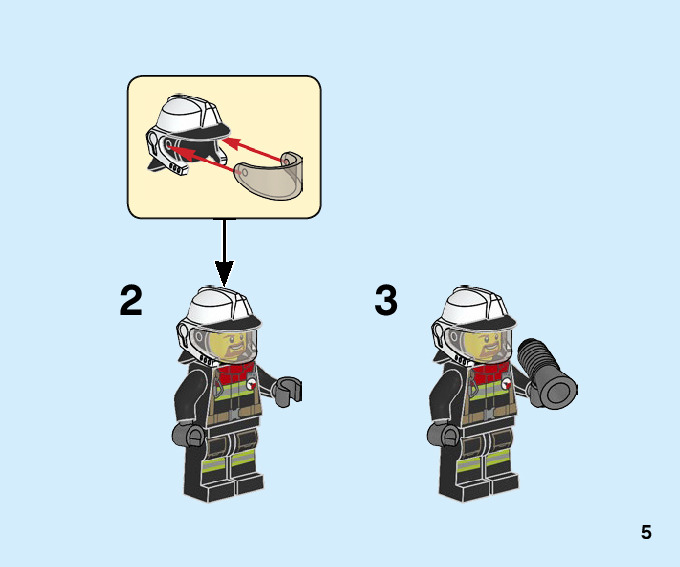 2

3

5