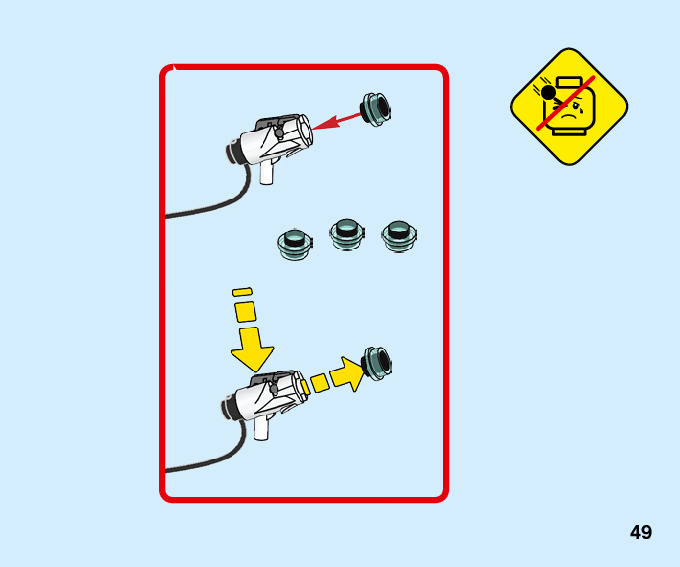 49