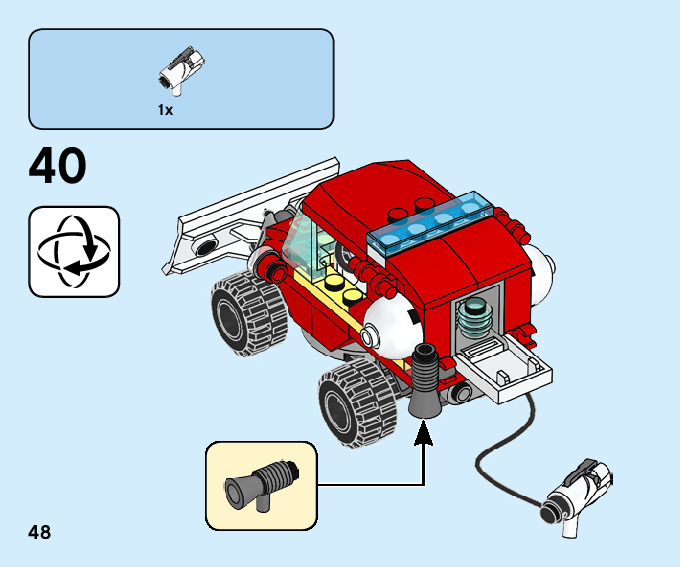 1x

40

48