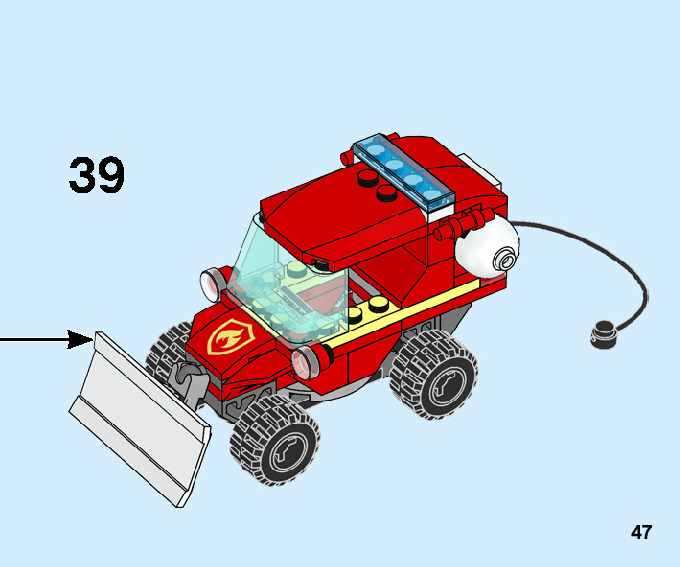 39

47