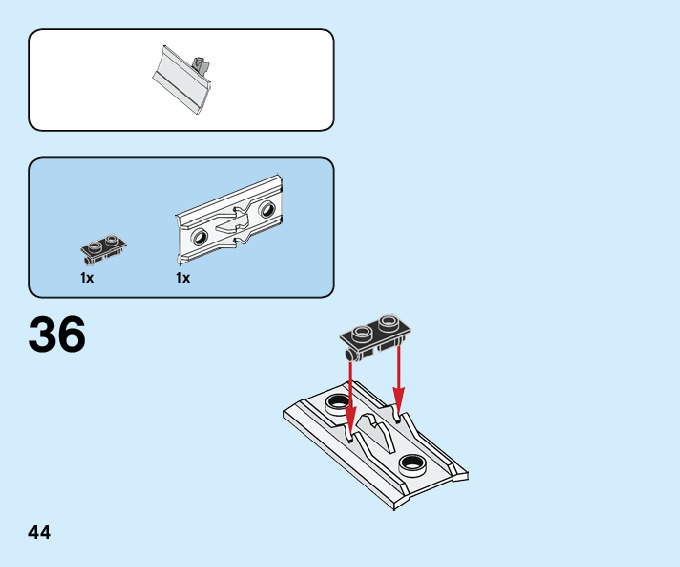 1x
1x

36

44