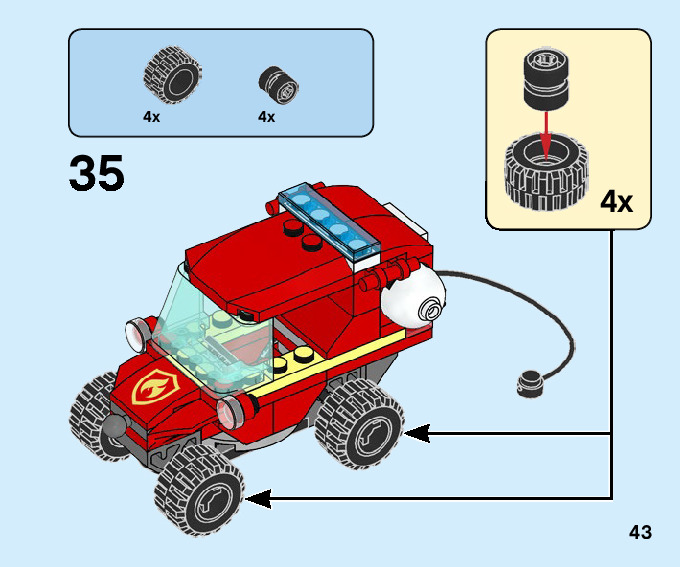 4x

4x

35

4x

43