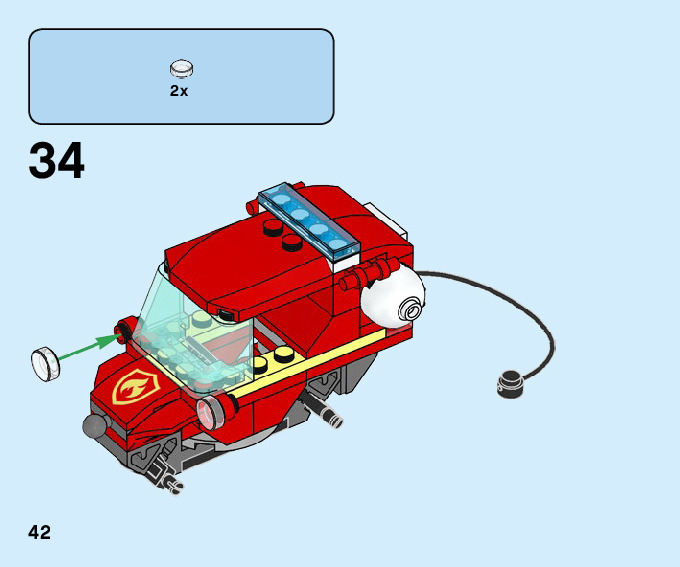 2x

34

42