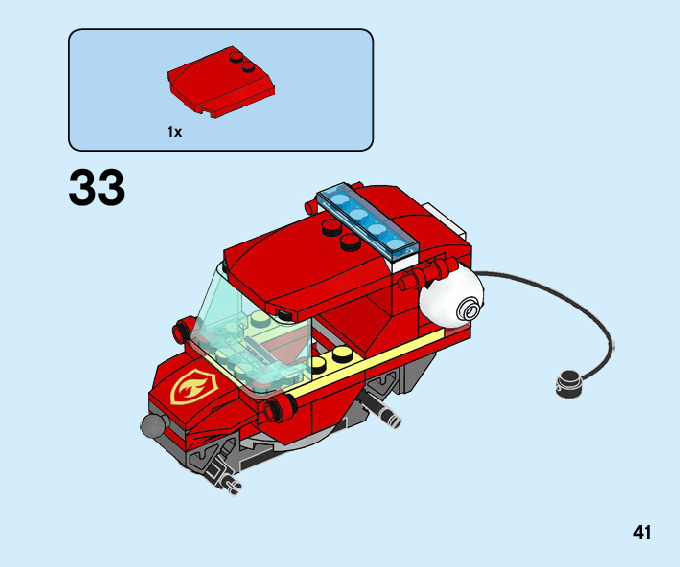 1x

33

41