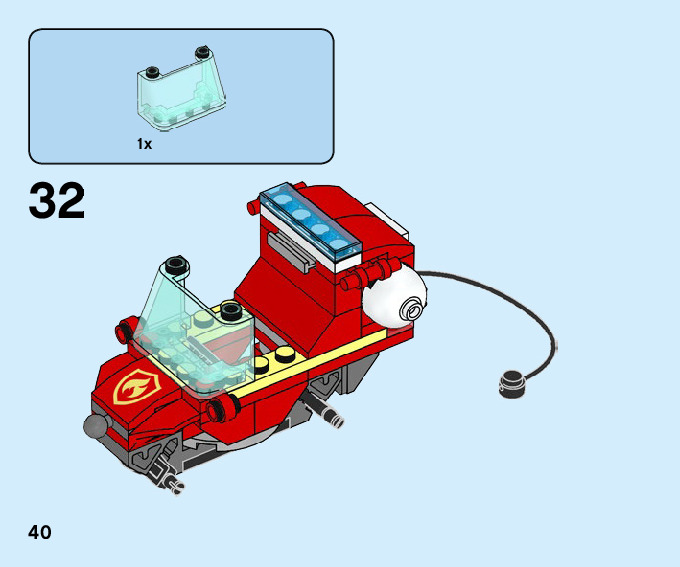 1x

32

40