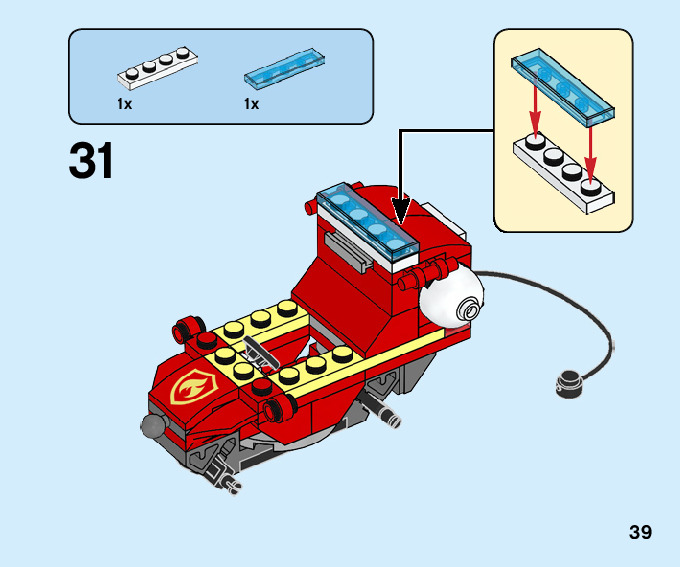 1x

1x

31

39