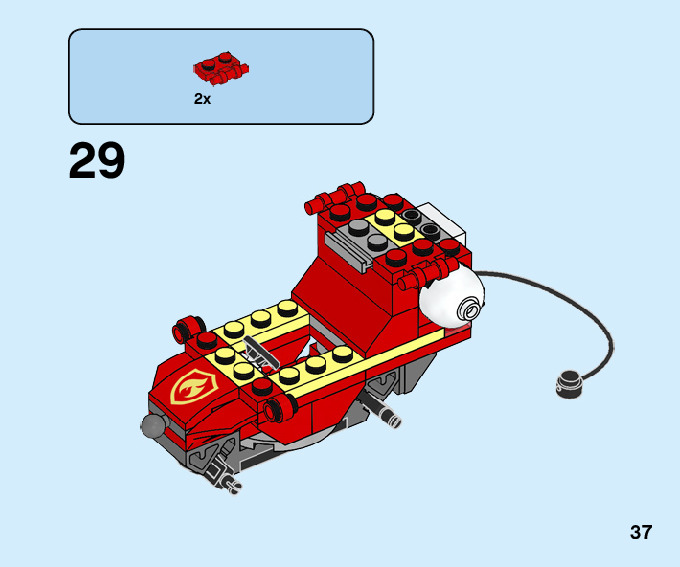 2x

29

37