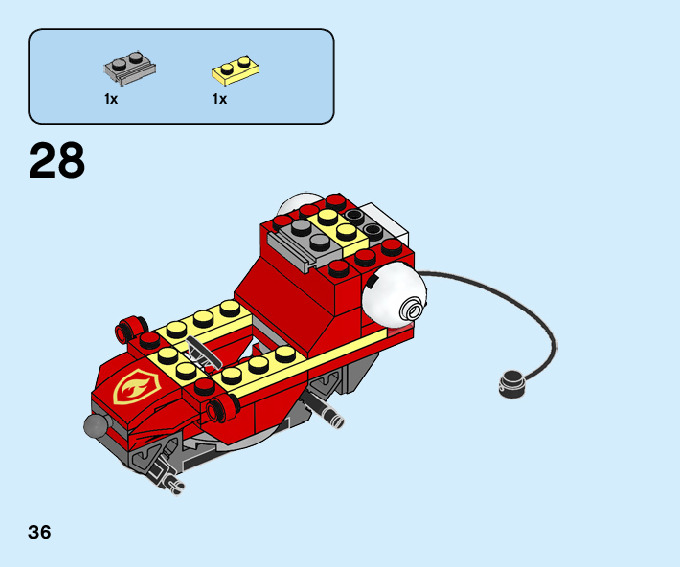 1x

1x

28

36