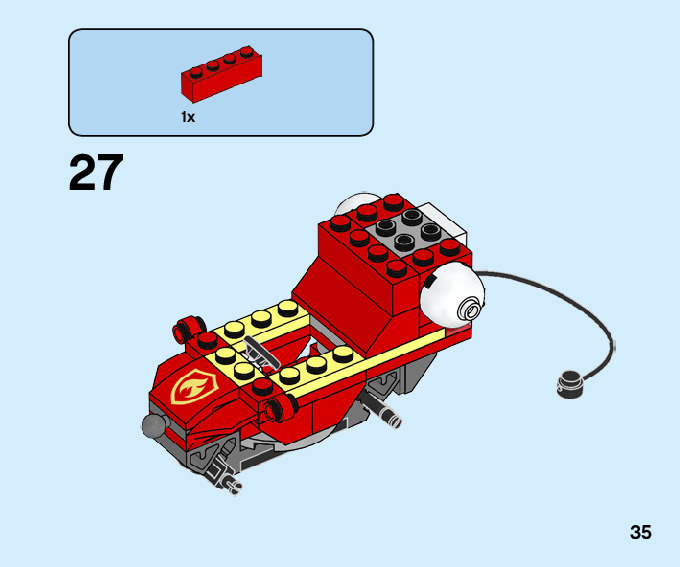 1x

27

35