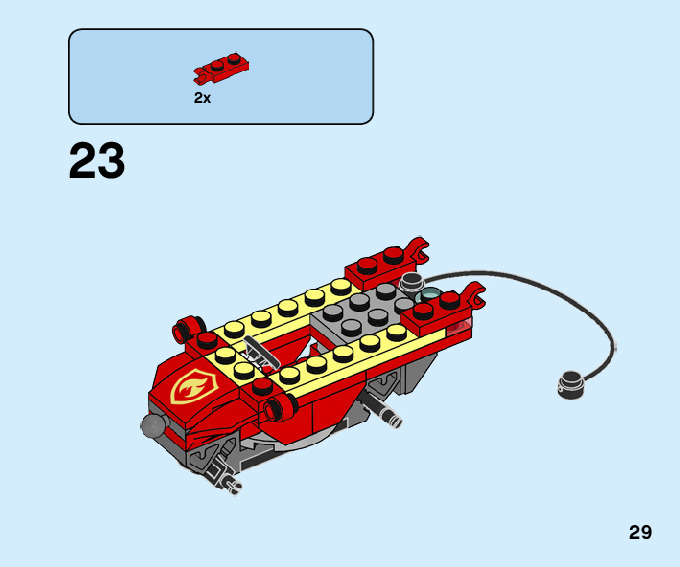 2x

23

29