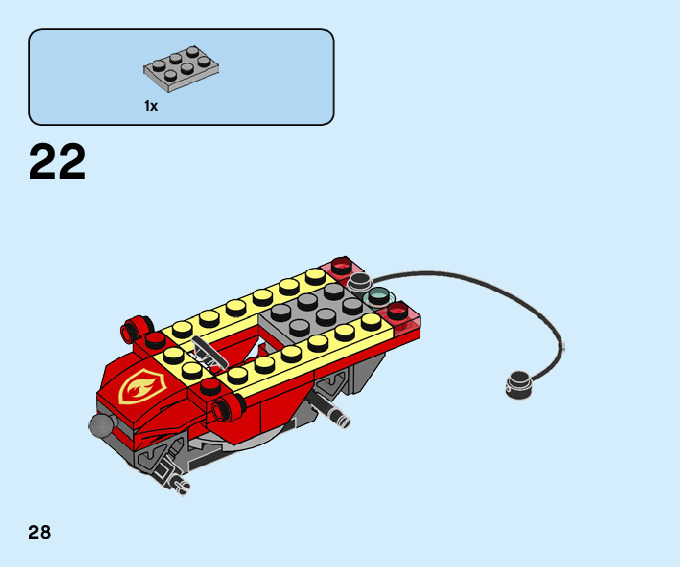 1x

22

28