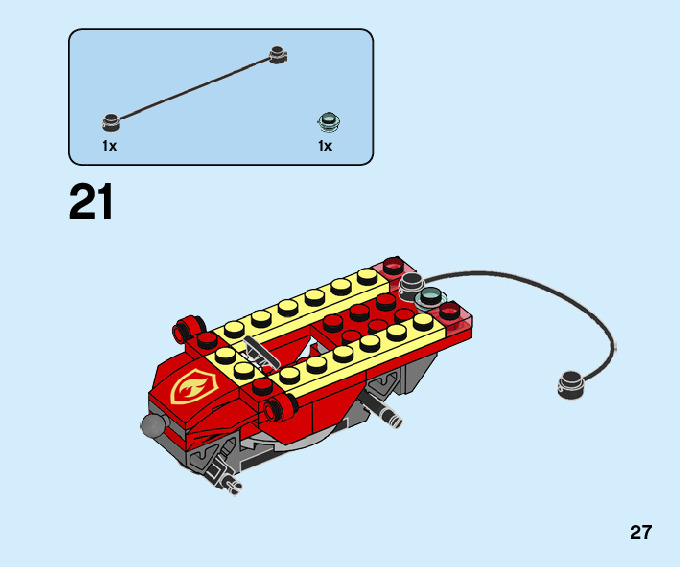 1x

1x

21

27