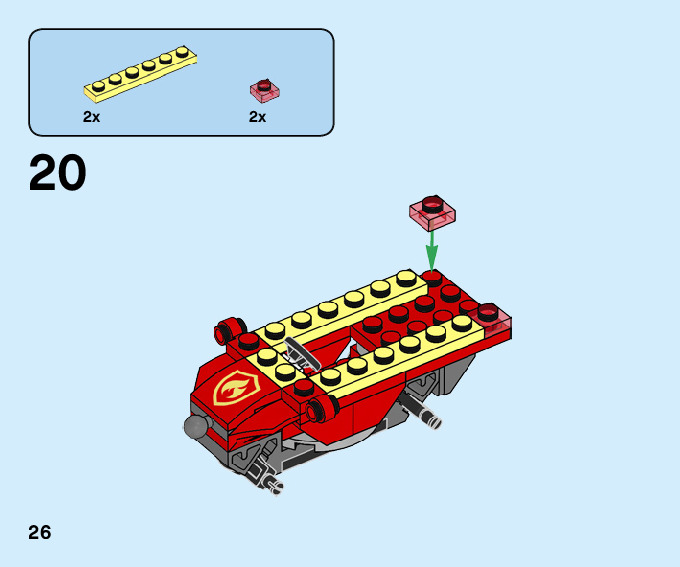 2x

2x

20

26