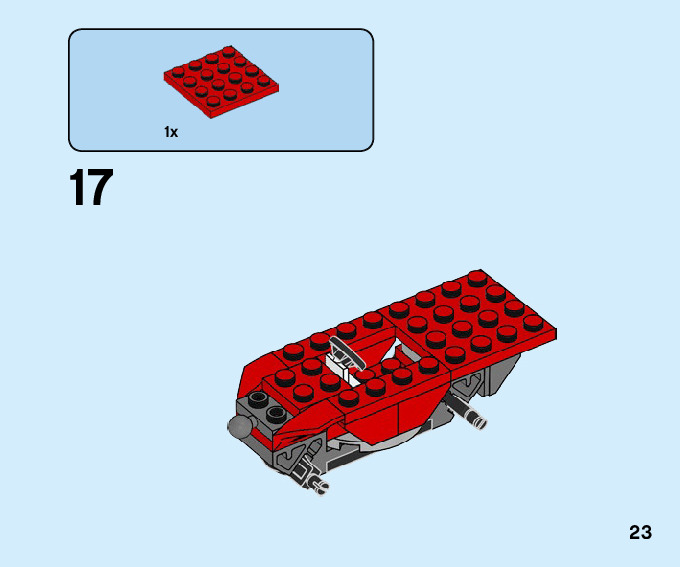 1x

17

23