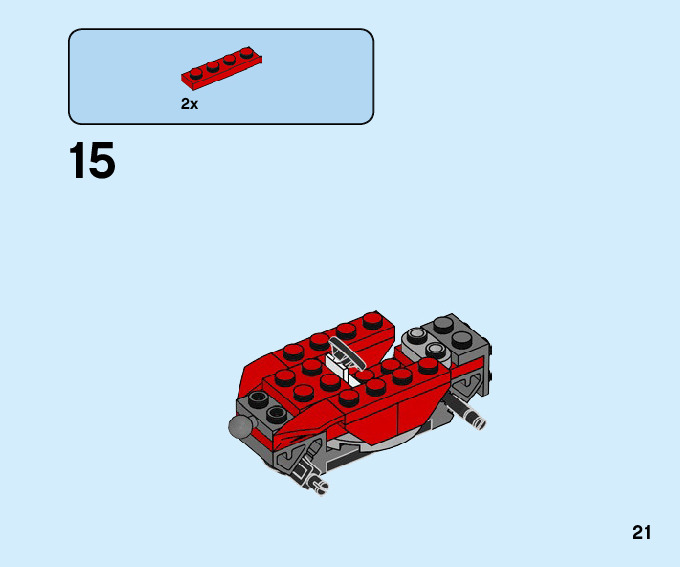 2x

15

21