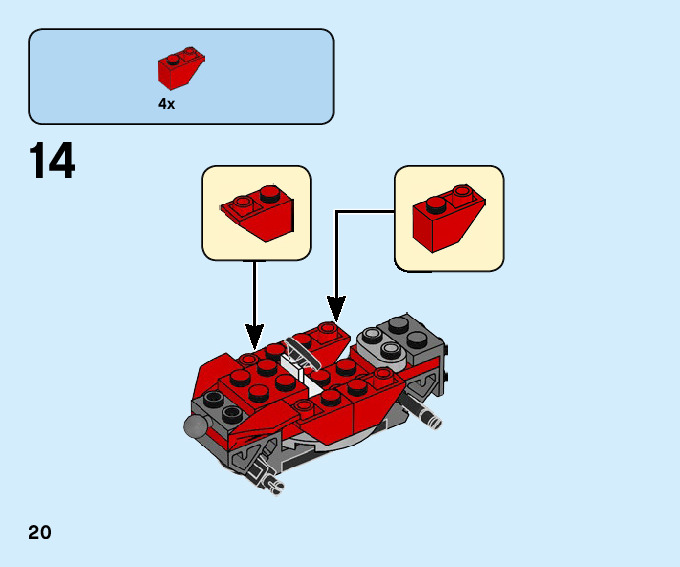 4x

14

20