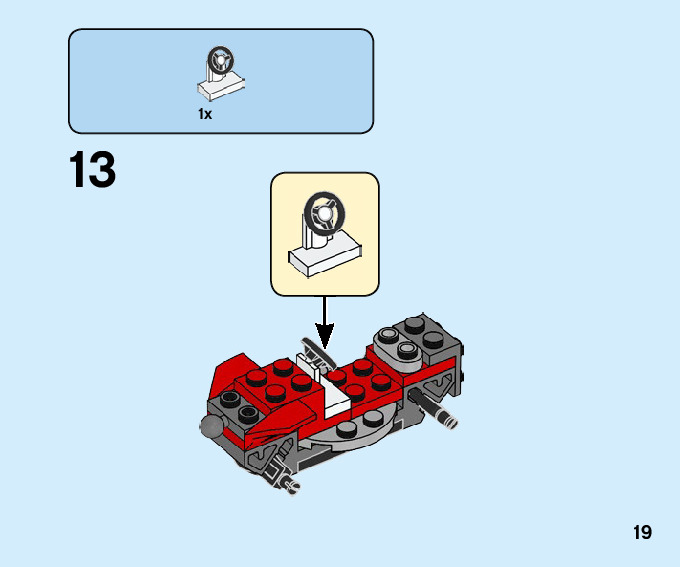 1x

13

19