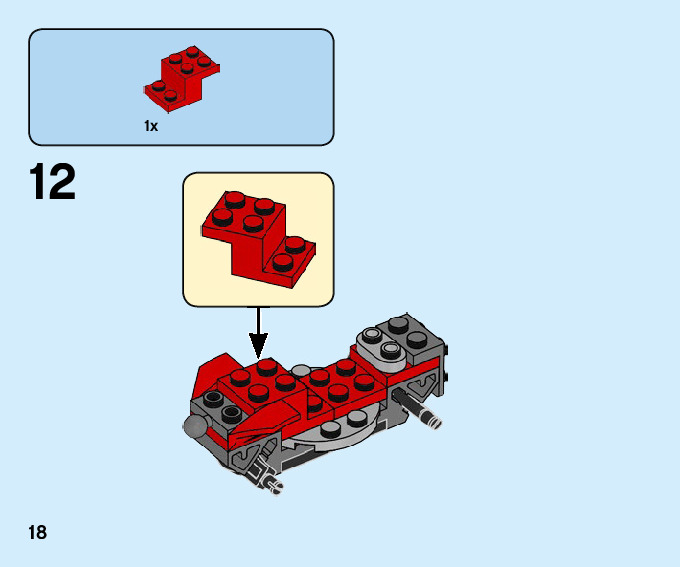 1x

12

18