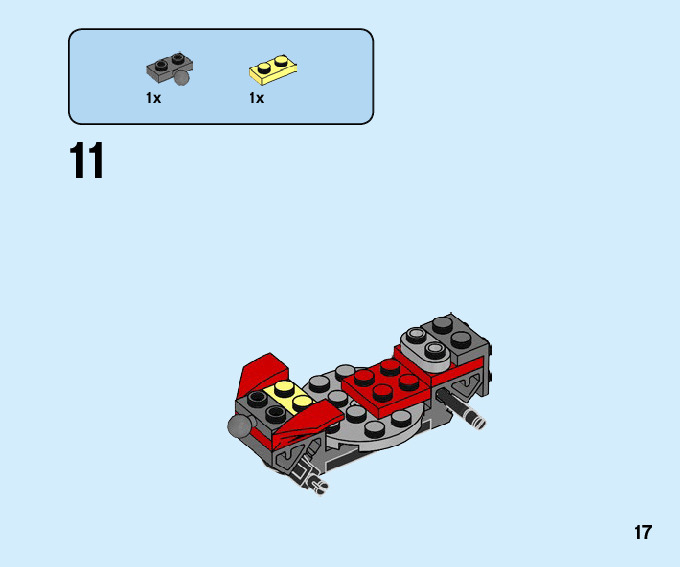 1x

1x

11

17