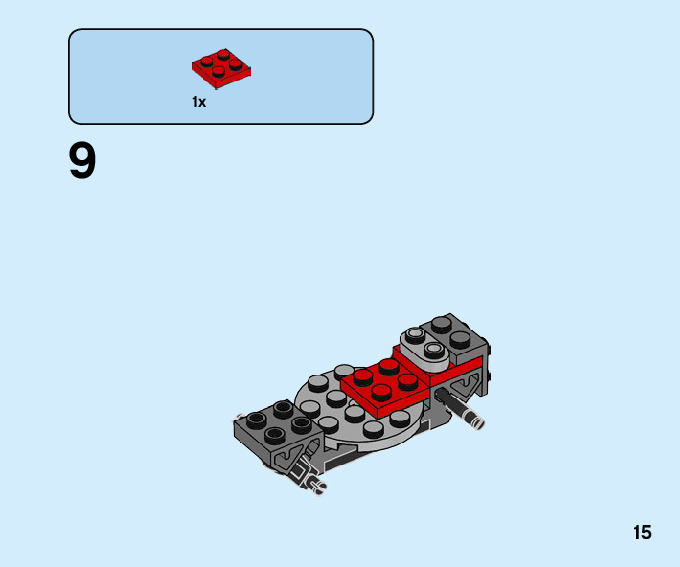 1x

9

15