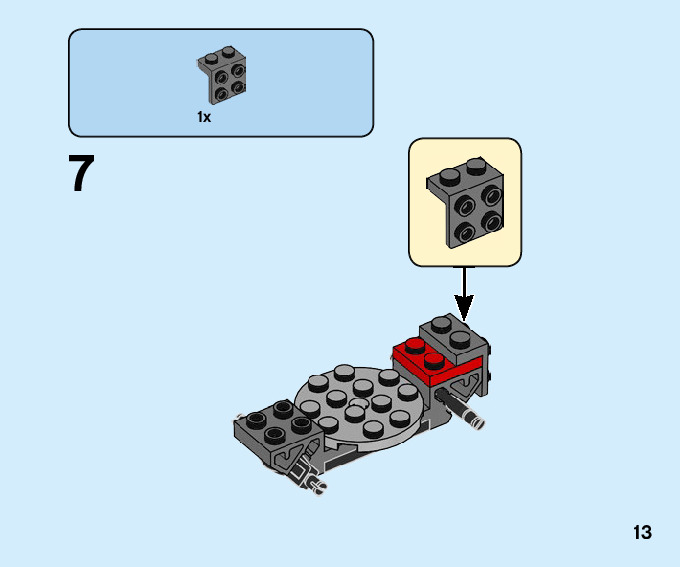 1x

7

13