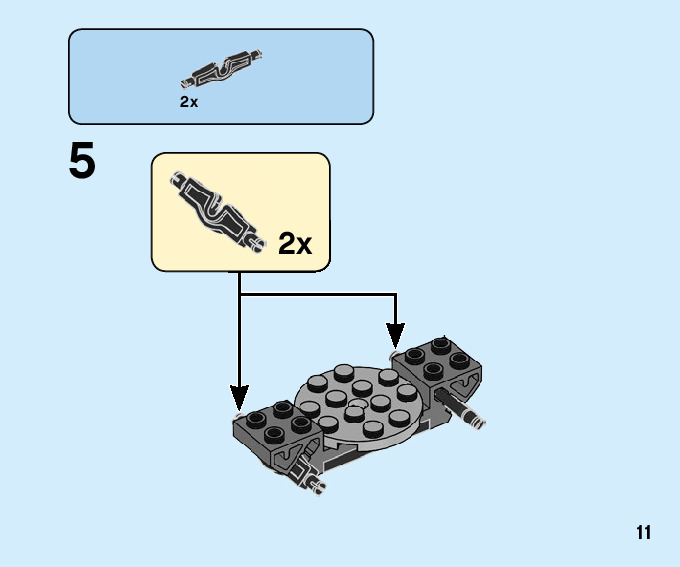 2x

5

2x

11