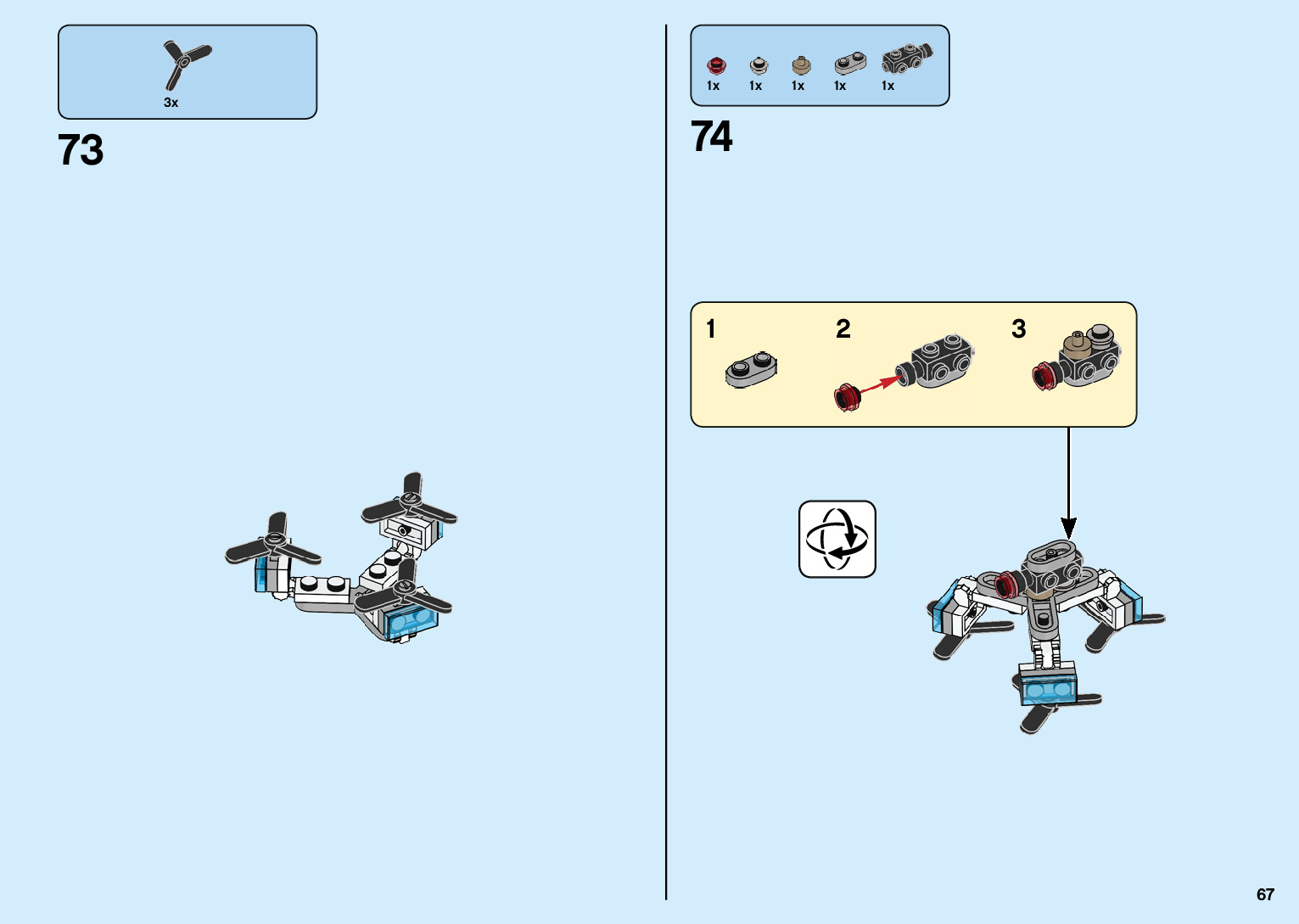 3x

73

1x 1x 1x 1x 1x

74

1

2

3

67