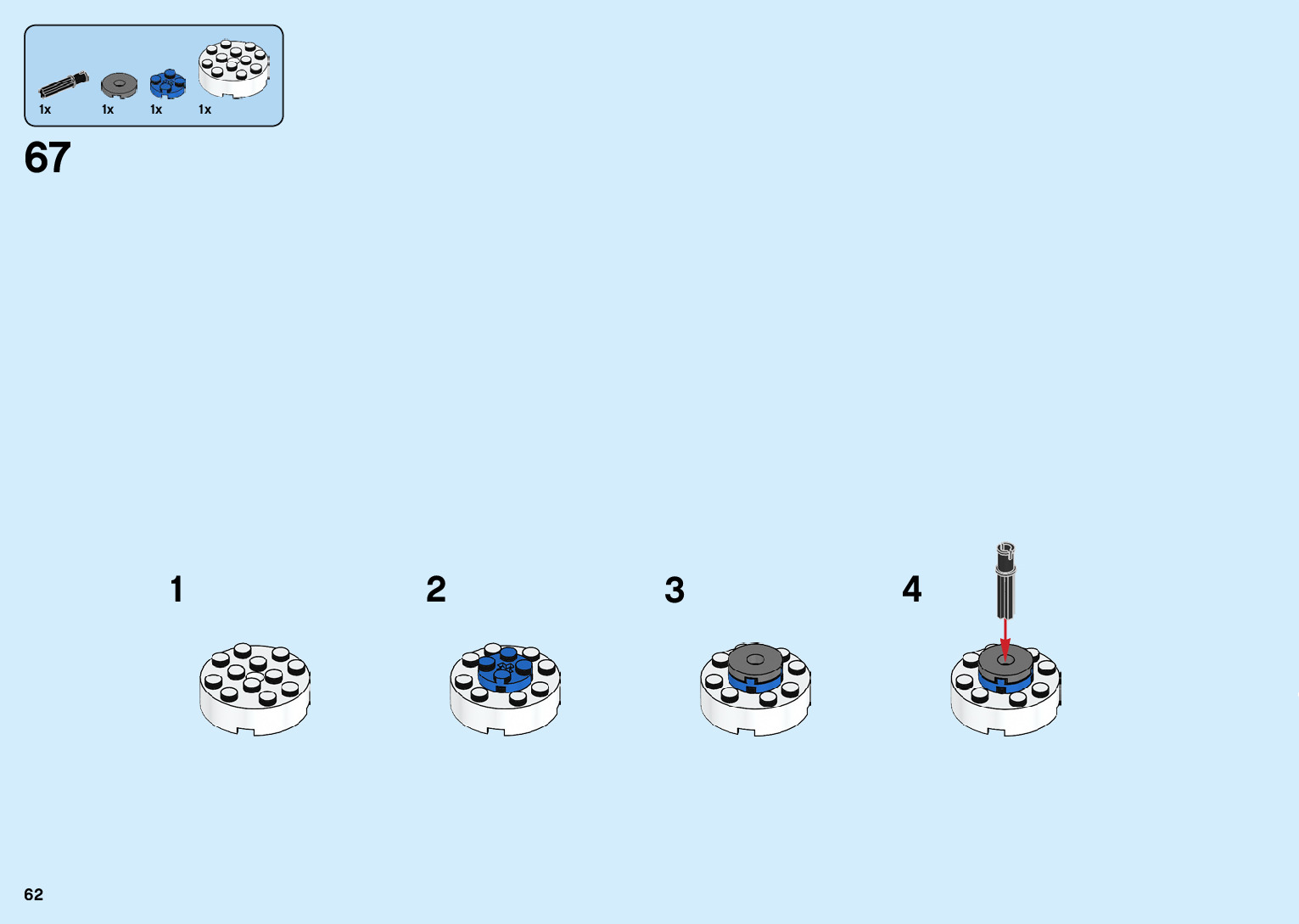 1x 1x 1x 1x

67

1

2

3

4

62