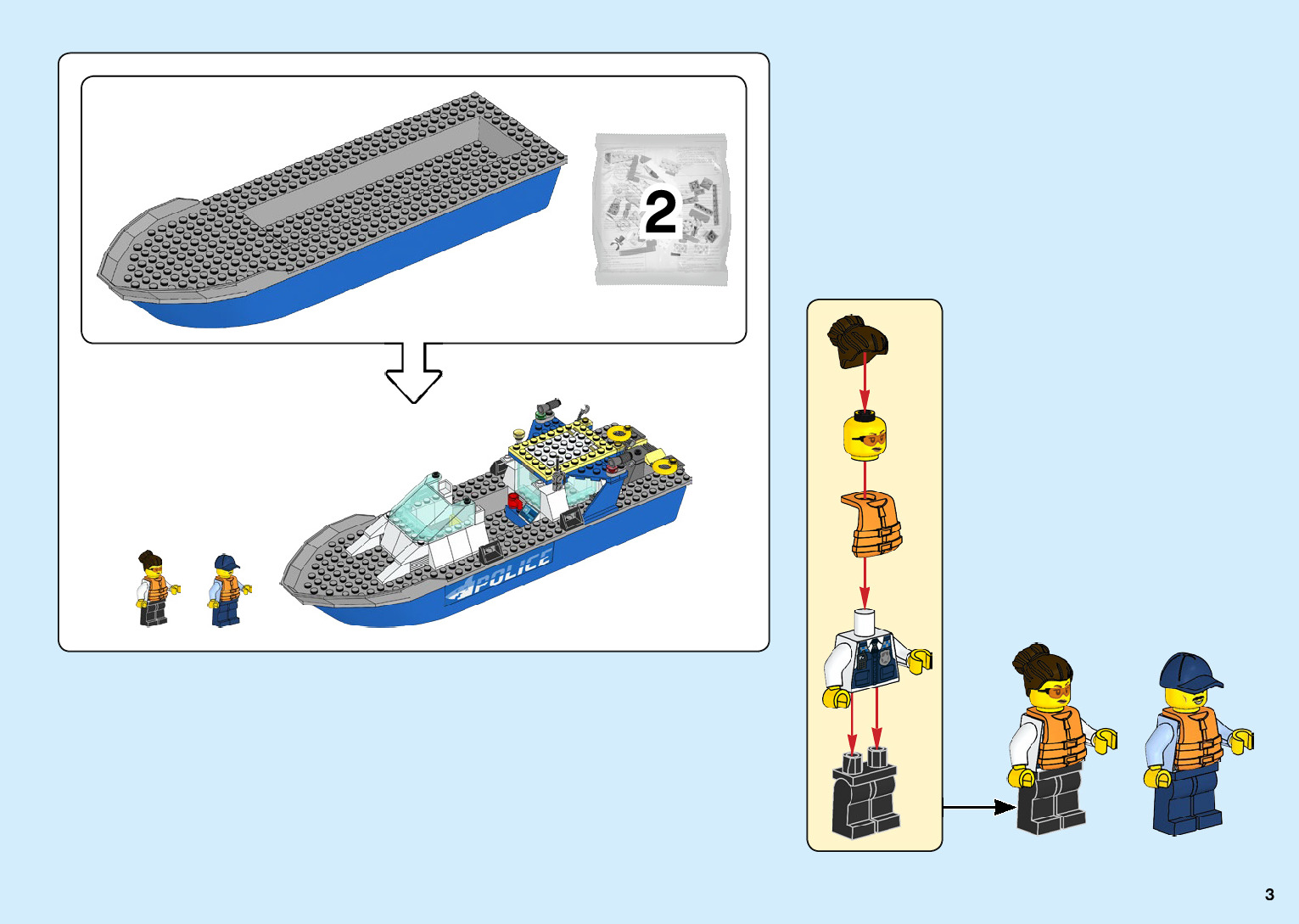 2

POLICE

3