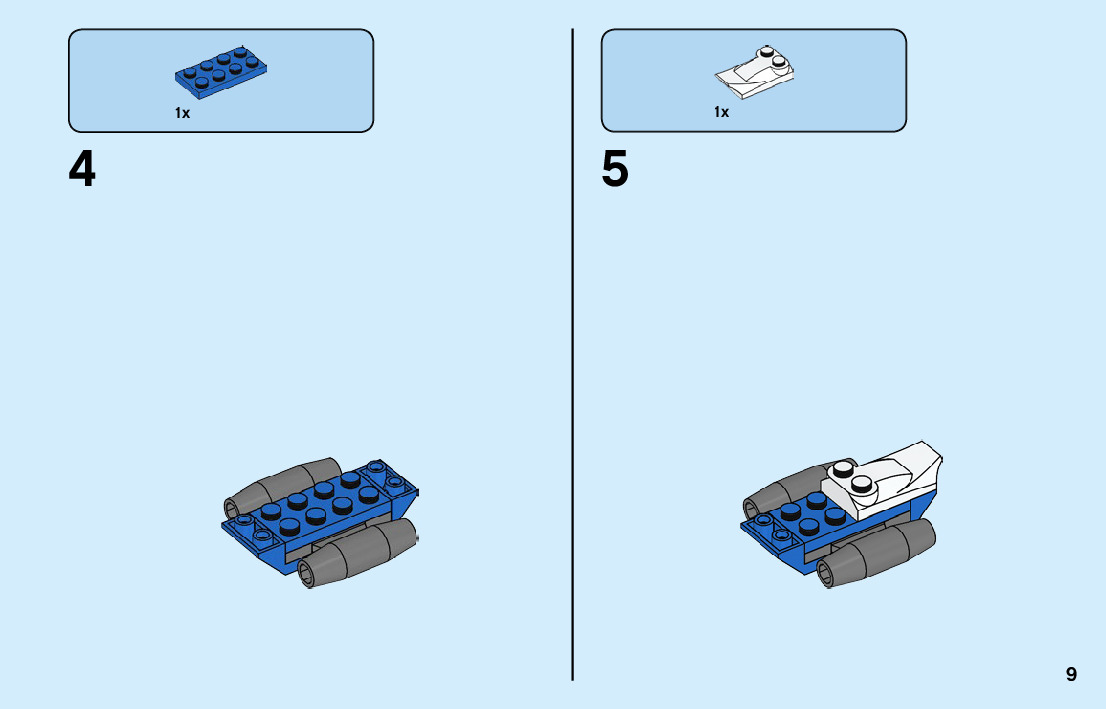 1x

4

1x

5

9