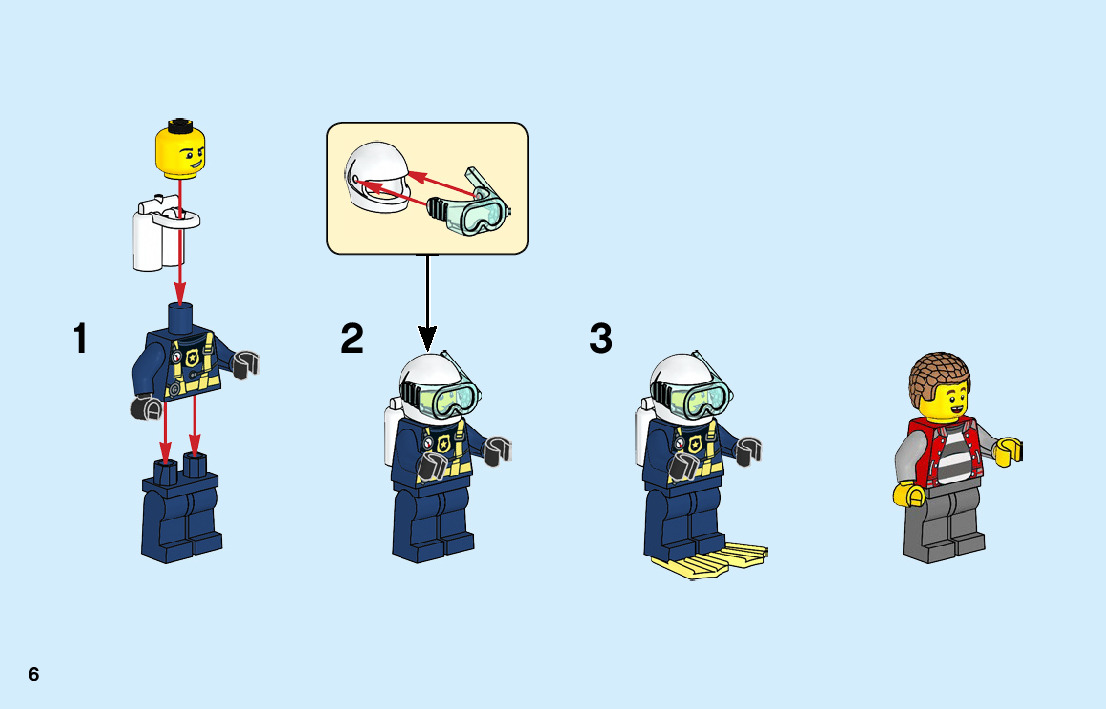 1

2

3

6