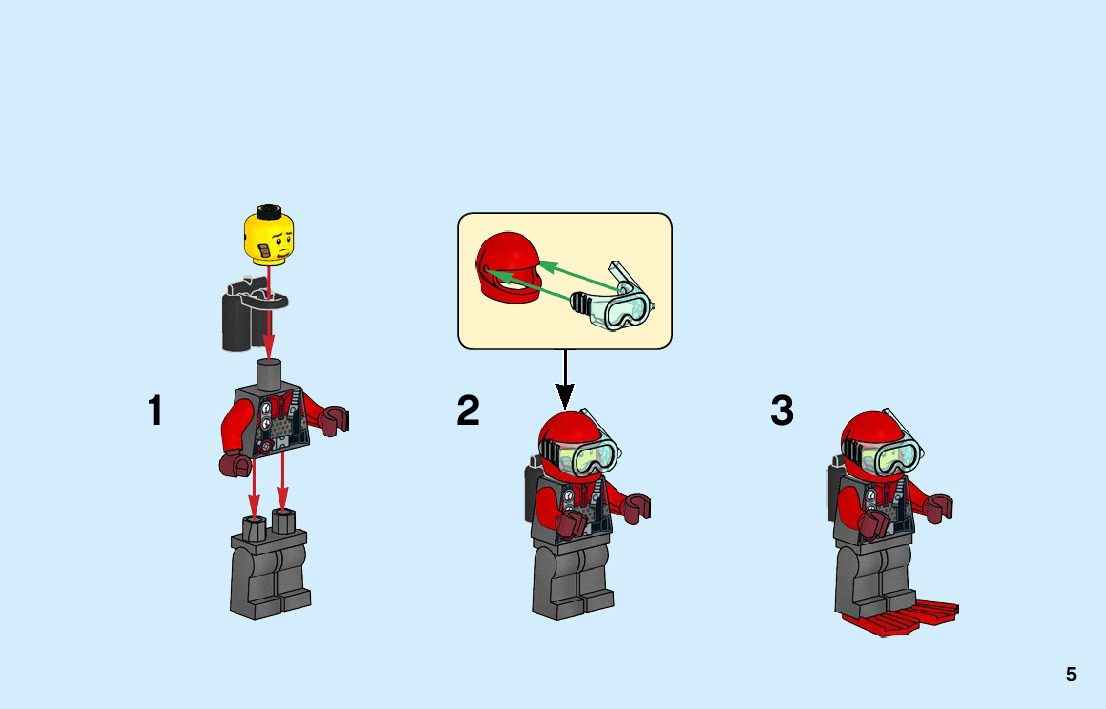 1

2

3

5