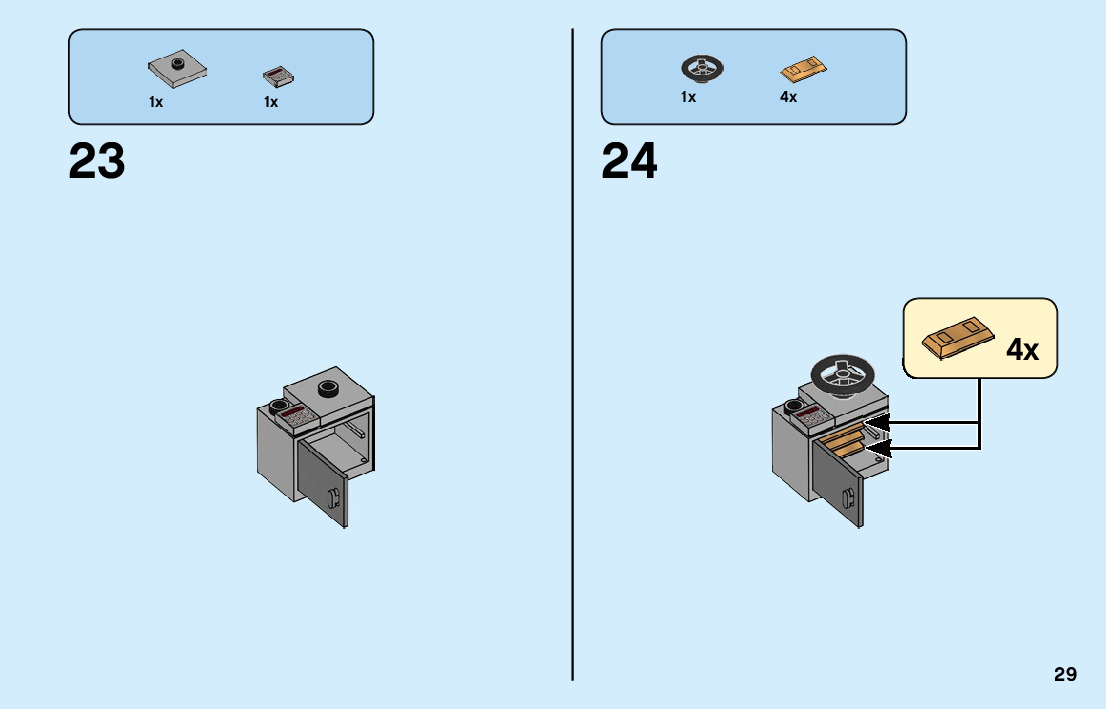 1x 1x

23

1x 4x

24

4x

29