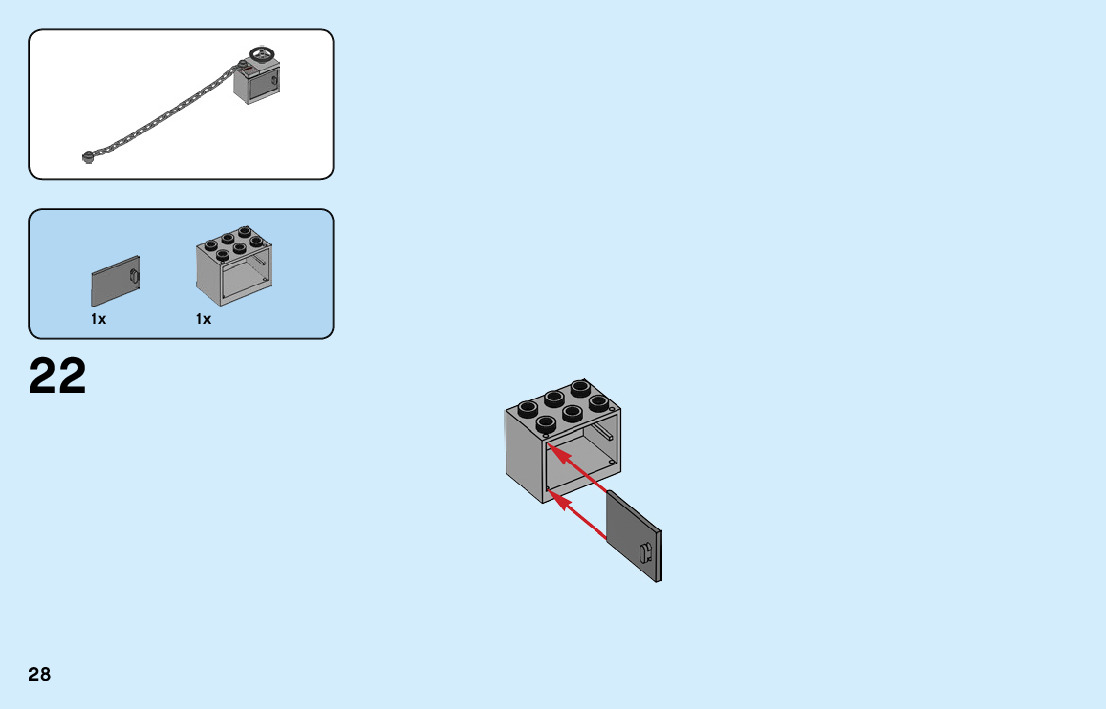 1x
1x

22

28