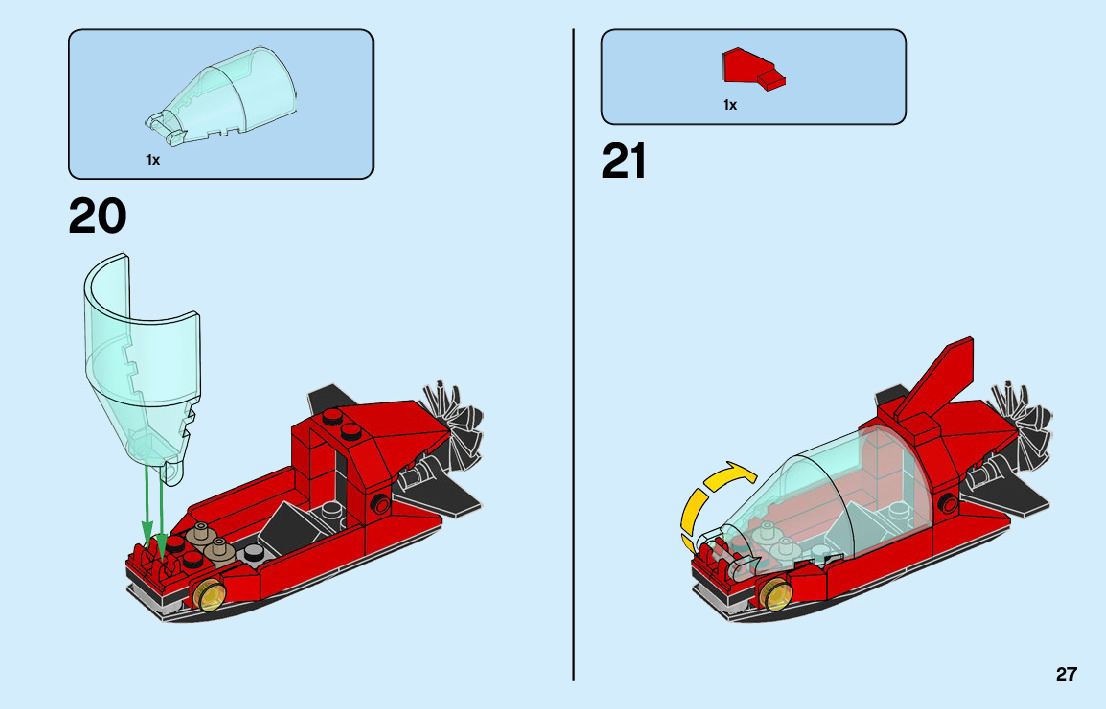 1x

20

1x

21

27