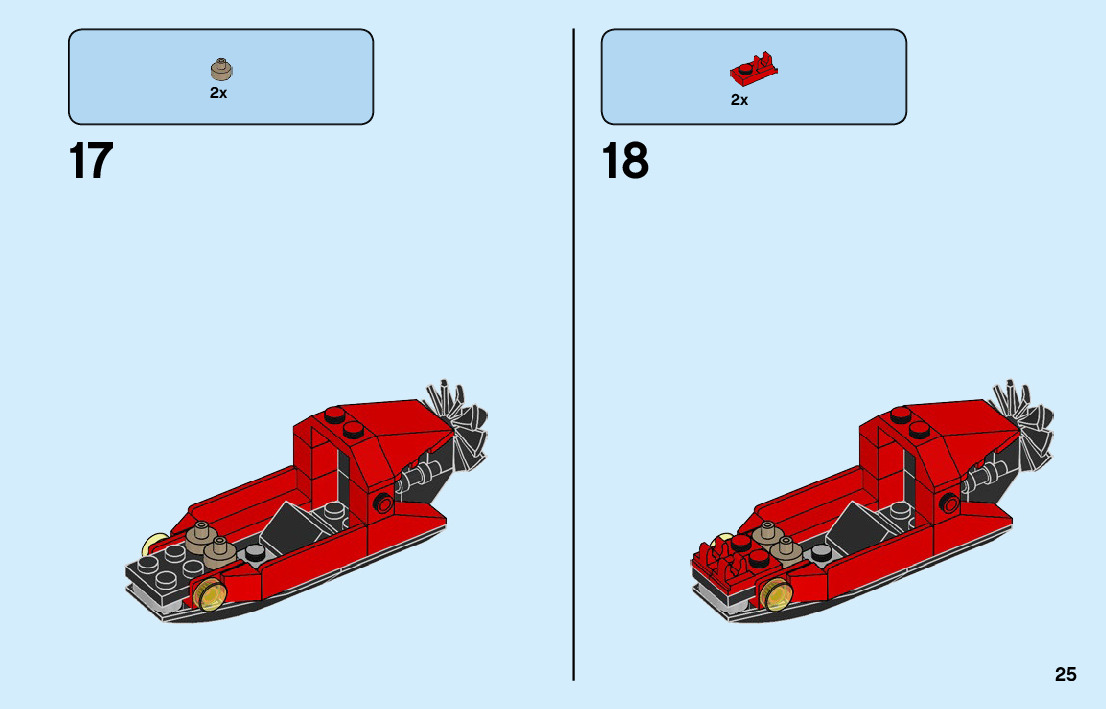 2x

17

2x

18

25