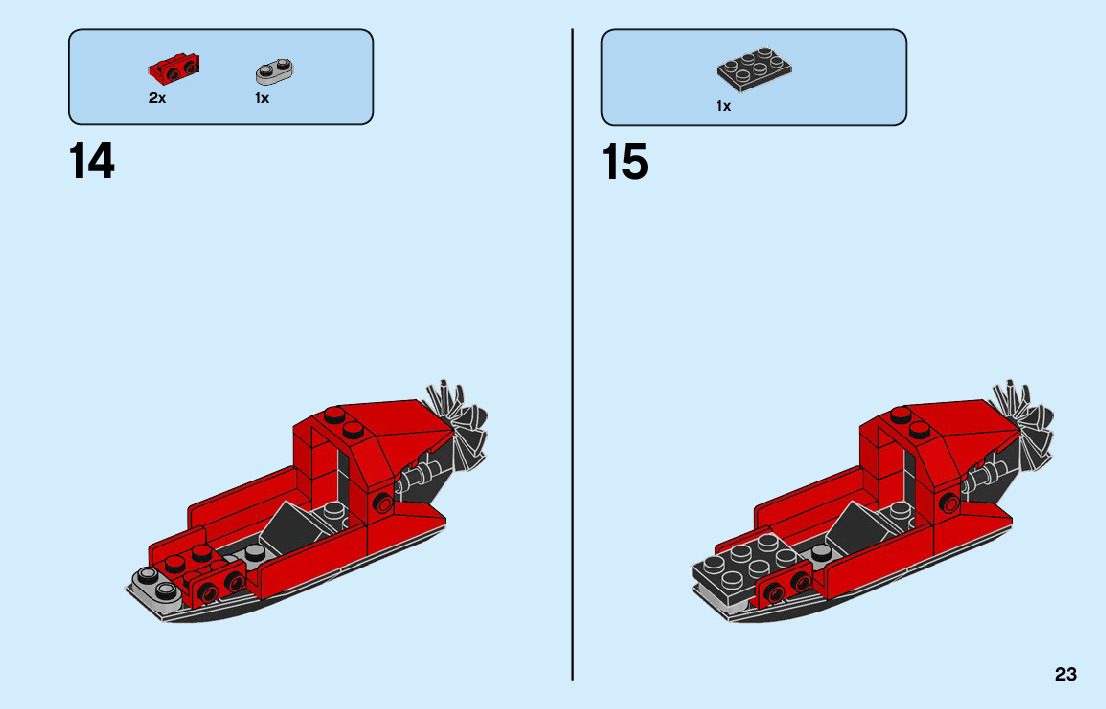 2x
1x

14

1x

15

23