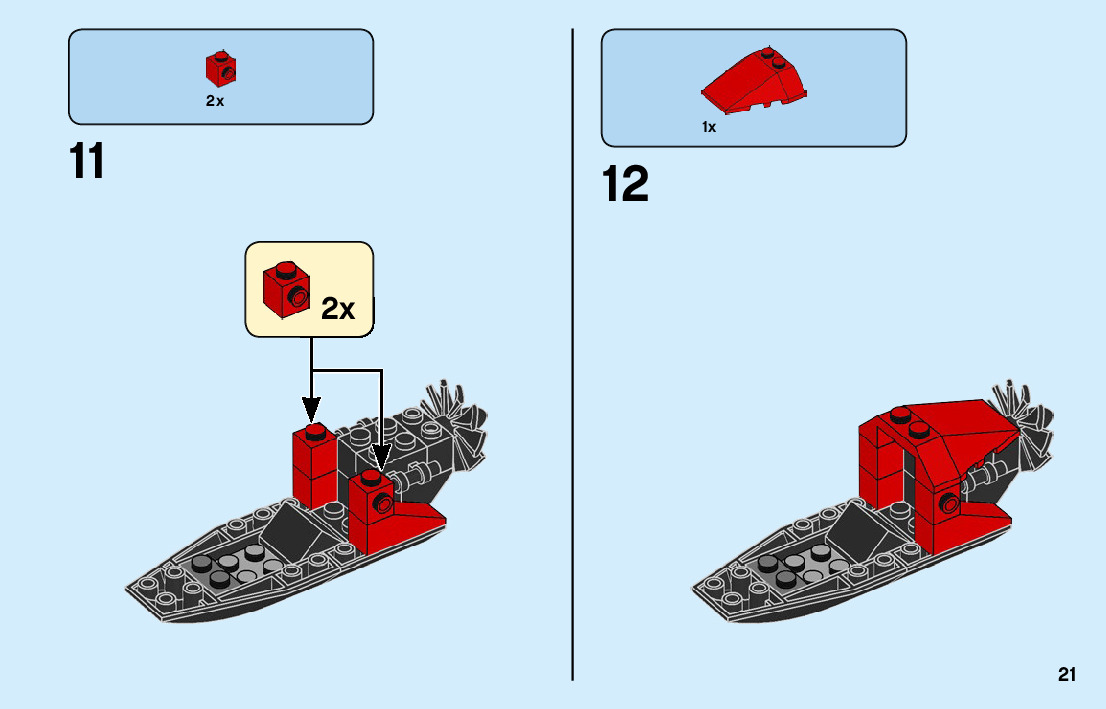 2x

11

2x

1x

12

21