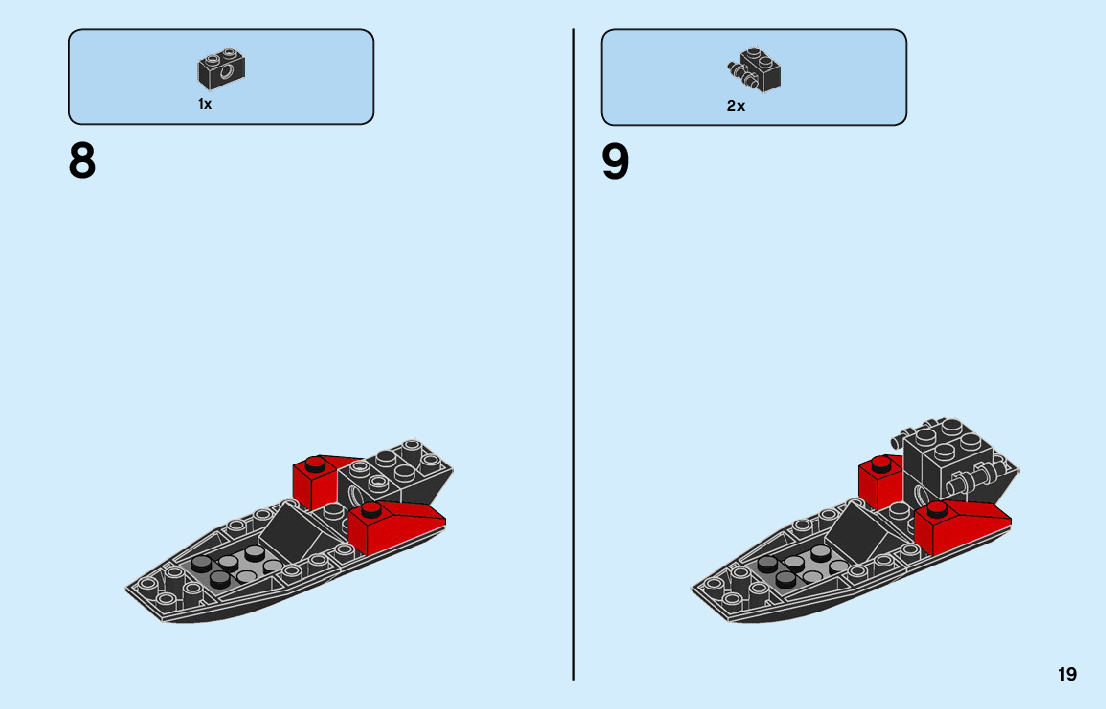 1x

8

2x

9

19