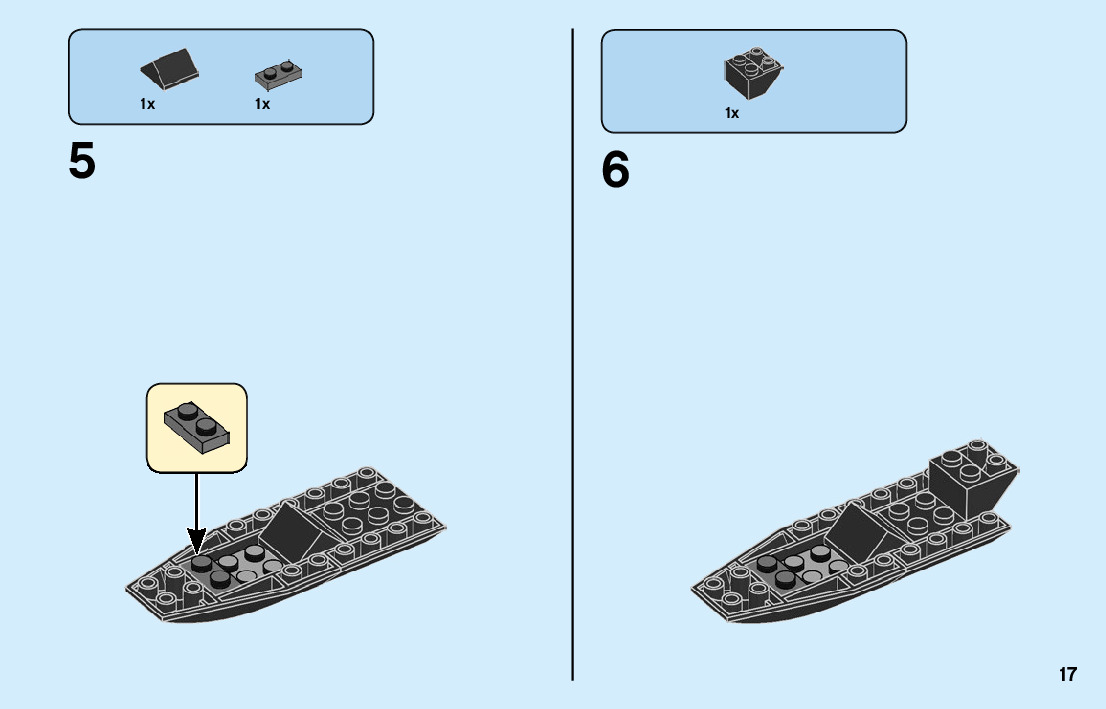 1x
1x

5

1x

6

17