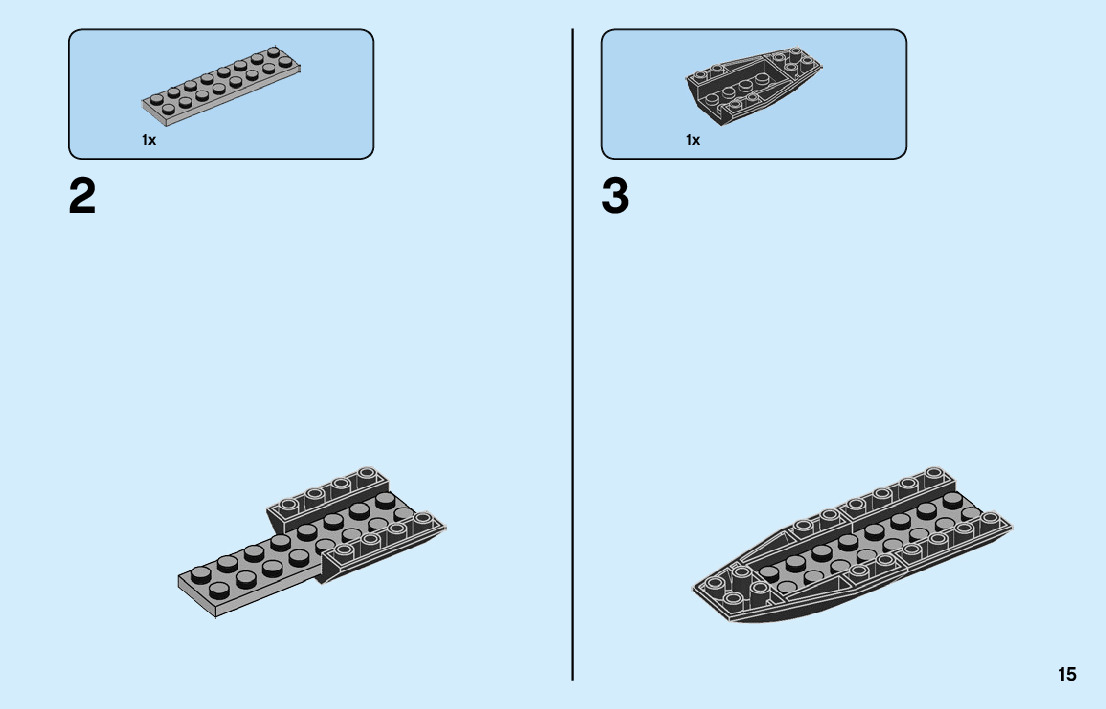 1x

2

1x

3

15