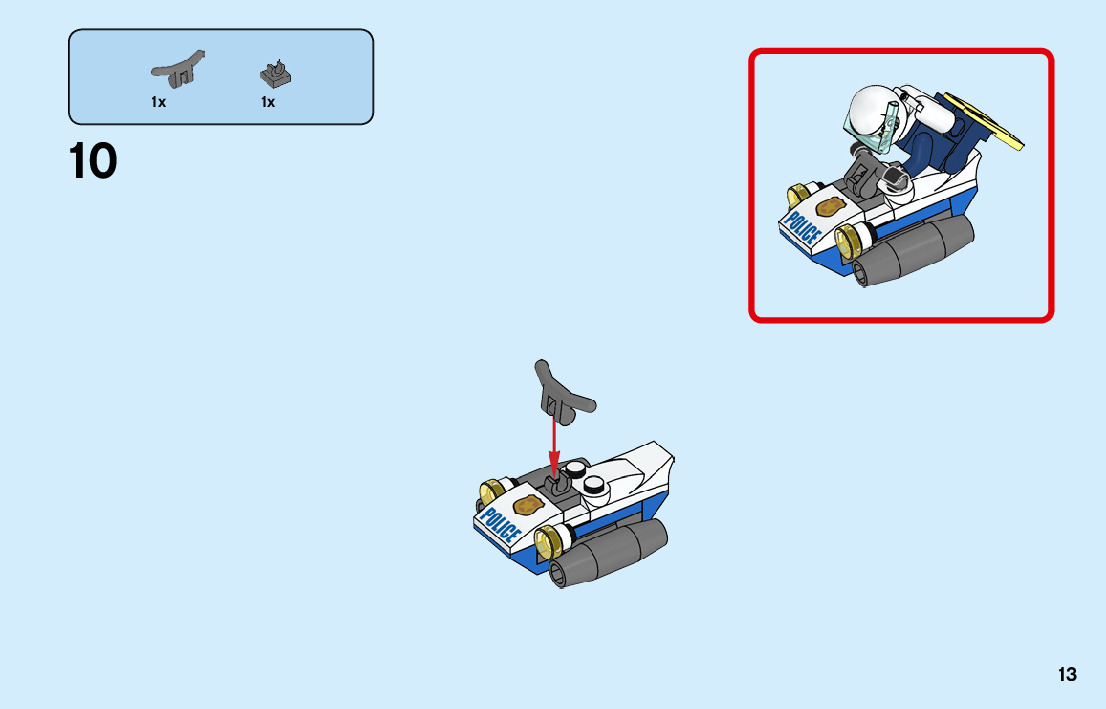 1x
1x

10

POLICE

POLICE

13