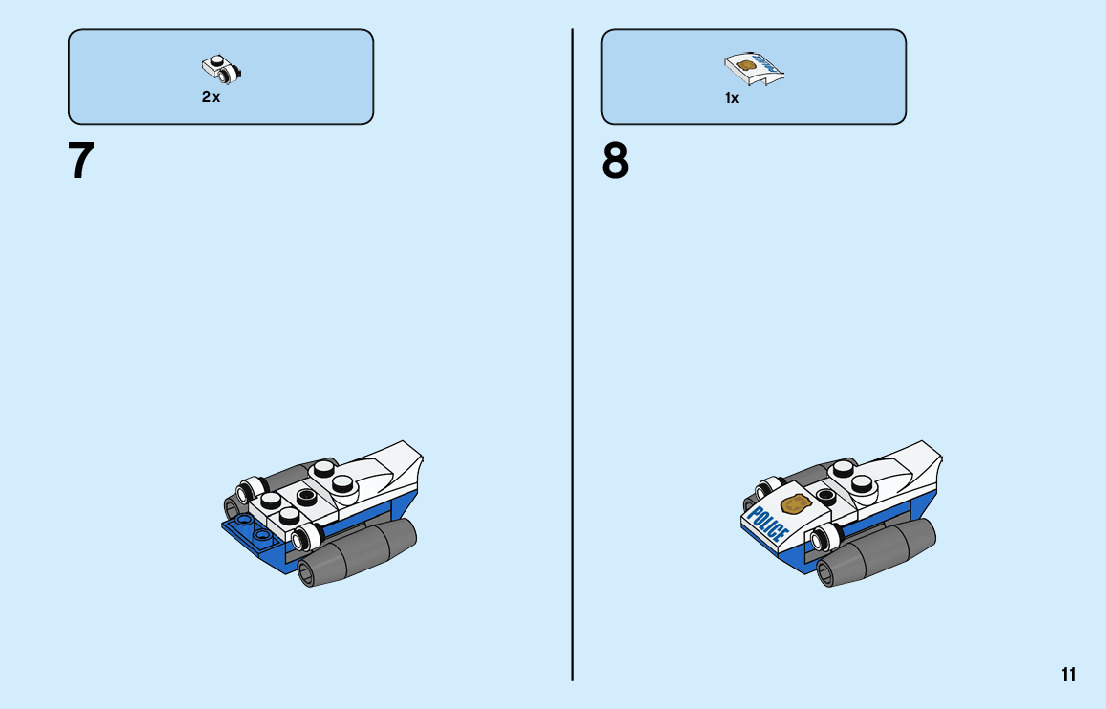 2x

7

1x

8

POLICE

11