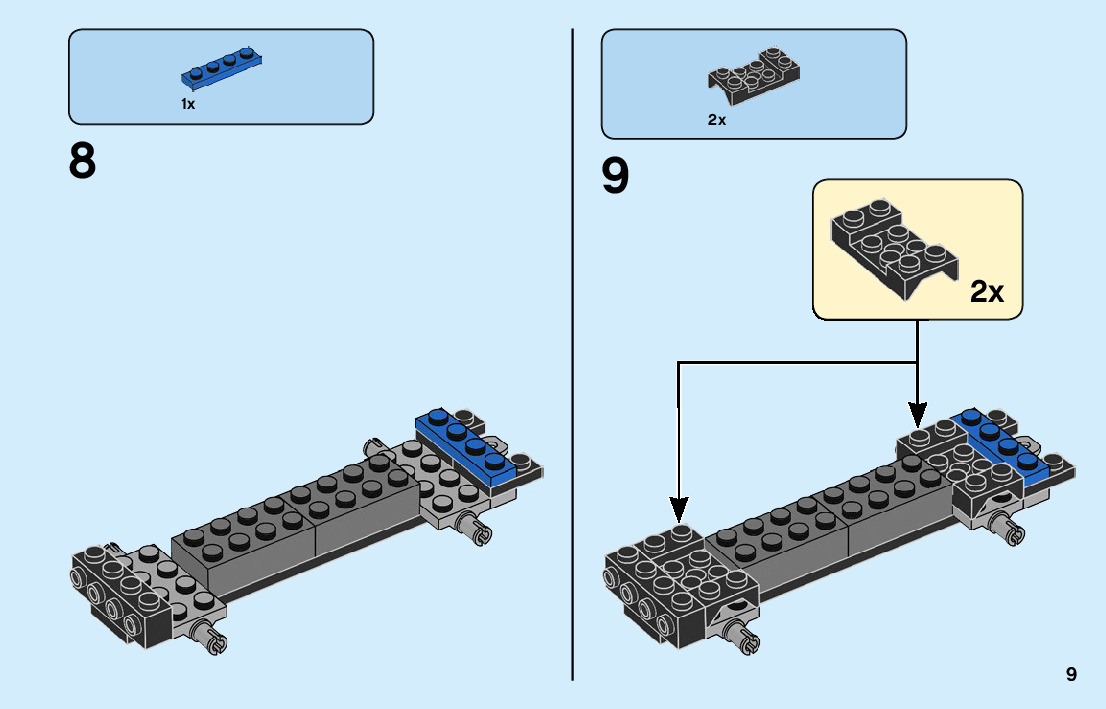 1x

8

2x

9

2x

9