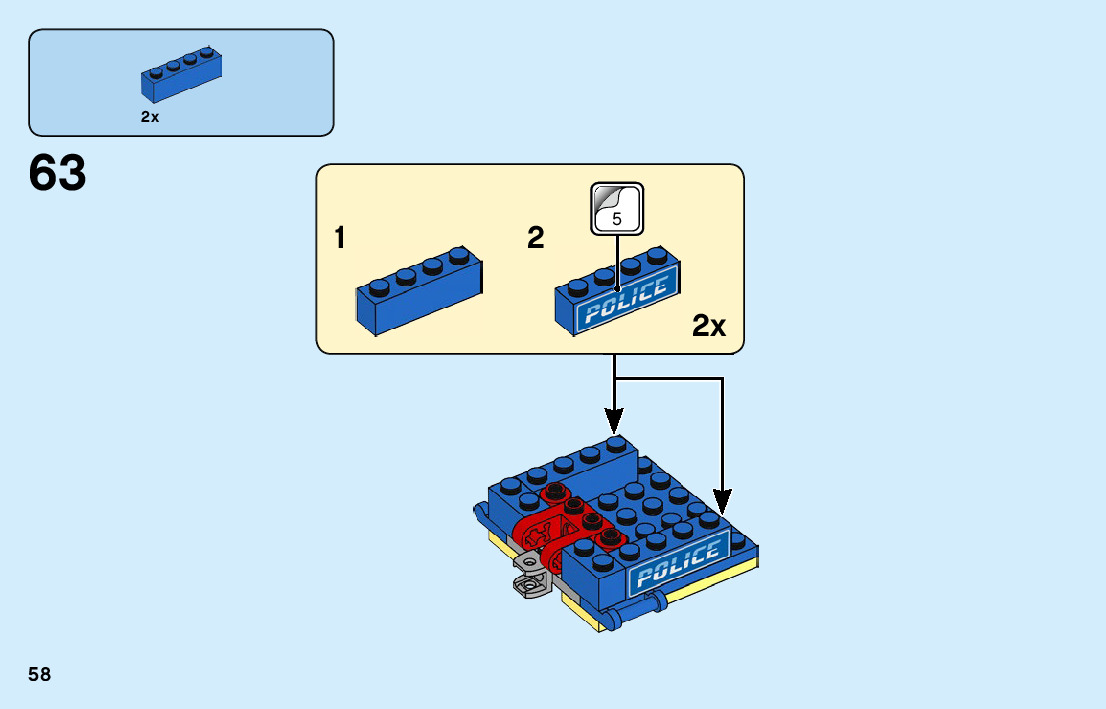 2x

63

1

2

5

POLICE

2x

POLICE

58