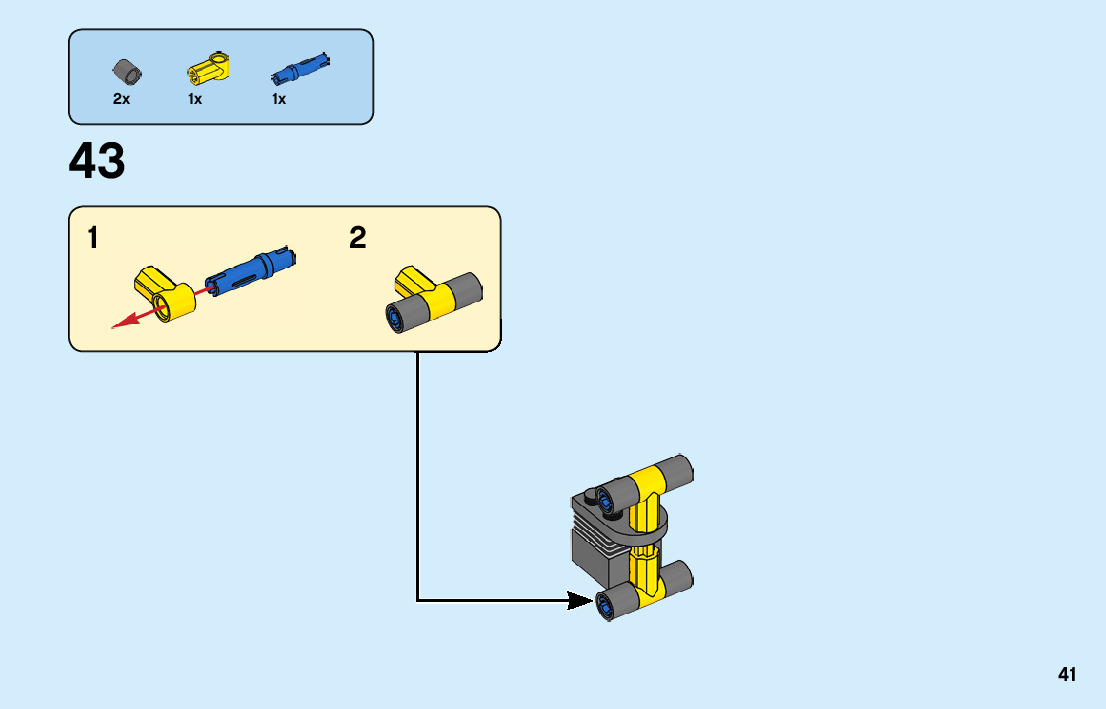 2x 1x 1x

43

1

2

41